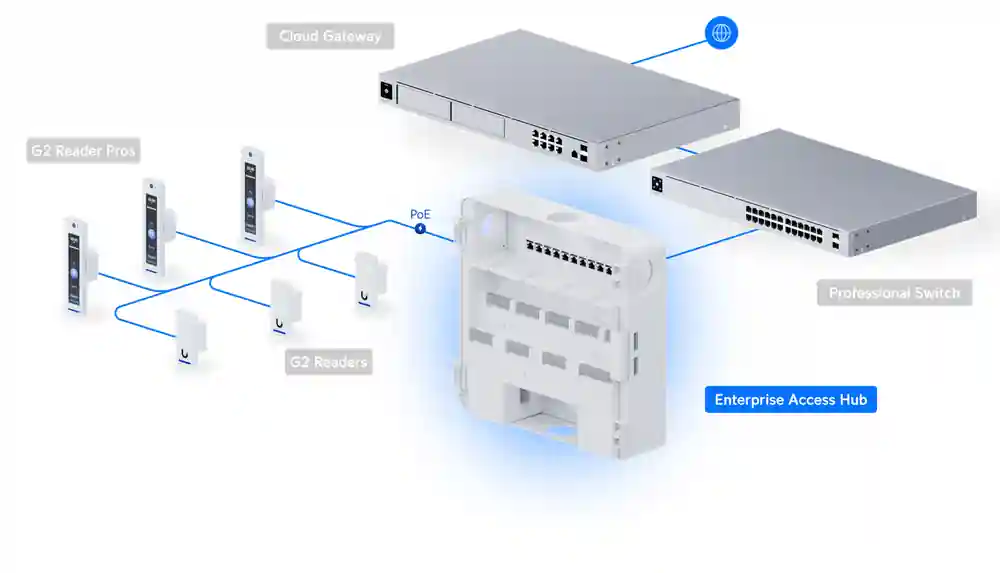 Cloud Gateway

G2 Reader Pros

PoE

Professional Switch

G2 Readers

Enterprise Access Hub