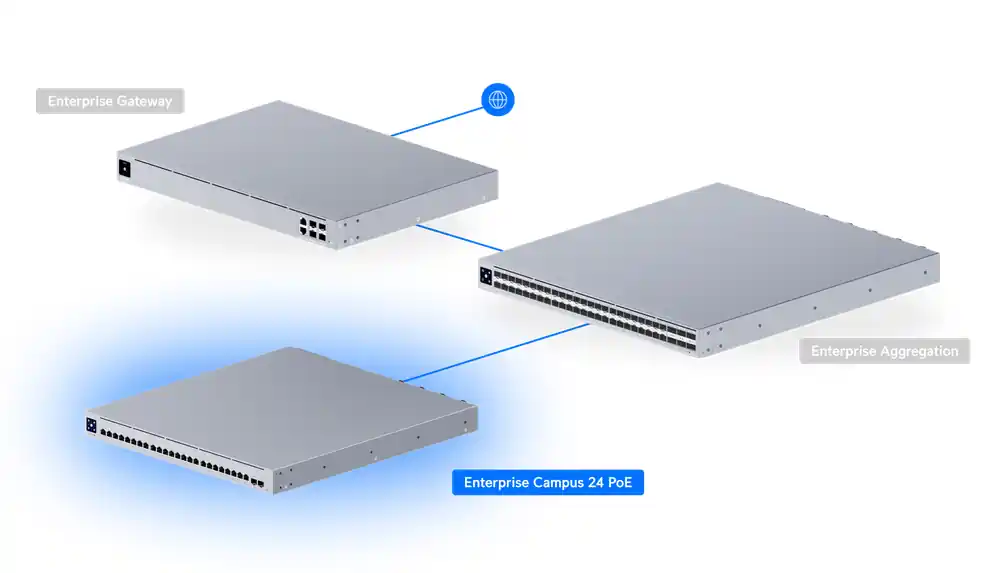 Enterprise Gateway

Enterprise Aggregation

Enterprise Campus 24 PoE