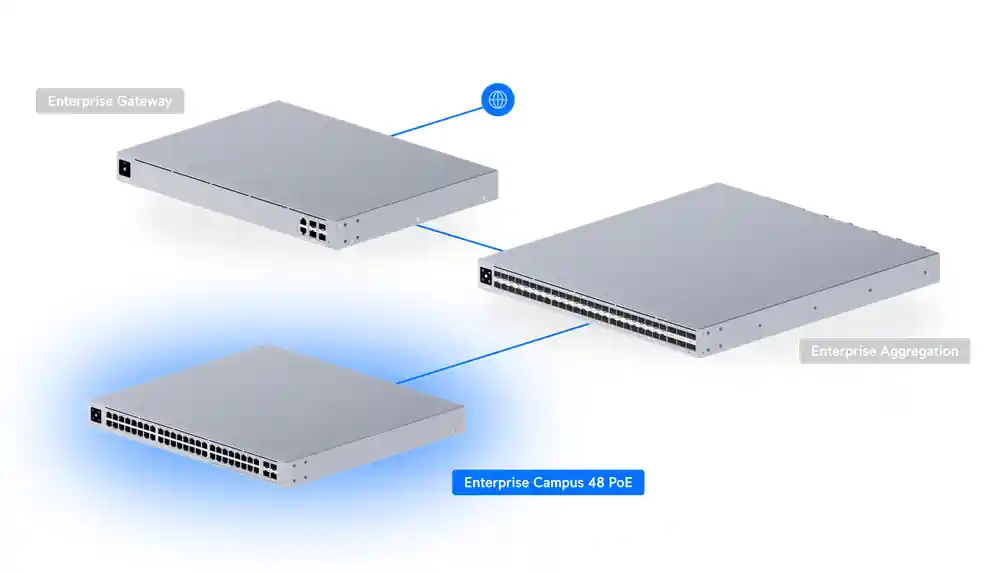 Enterprise Gateway

Enterprise Aggregation

Enterprise Campus 48 PoE