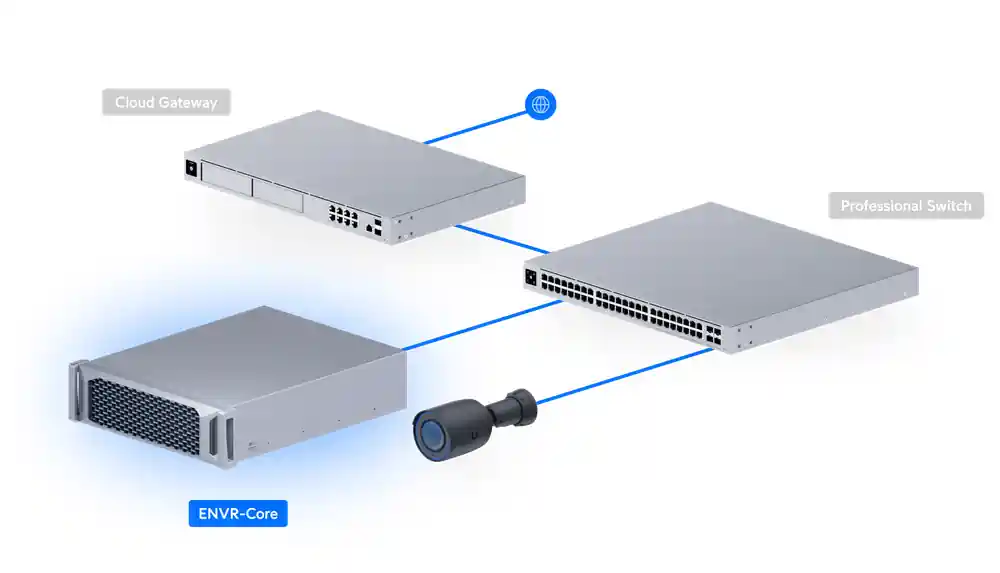 Cloud Gateway

Professional Switch

ENVR-Core