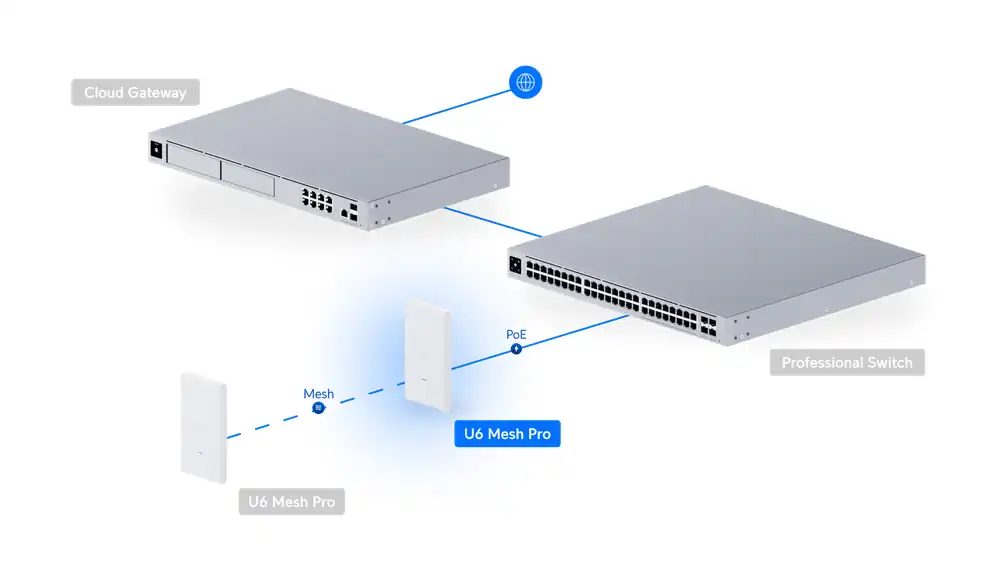 Cloud Gateway

Professional Switch

PoE

Mesh

U6 Mesh Pro

U6 Mesh Pro