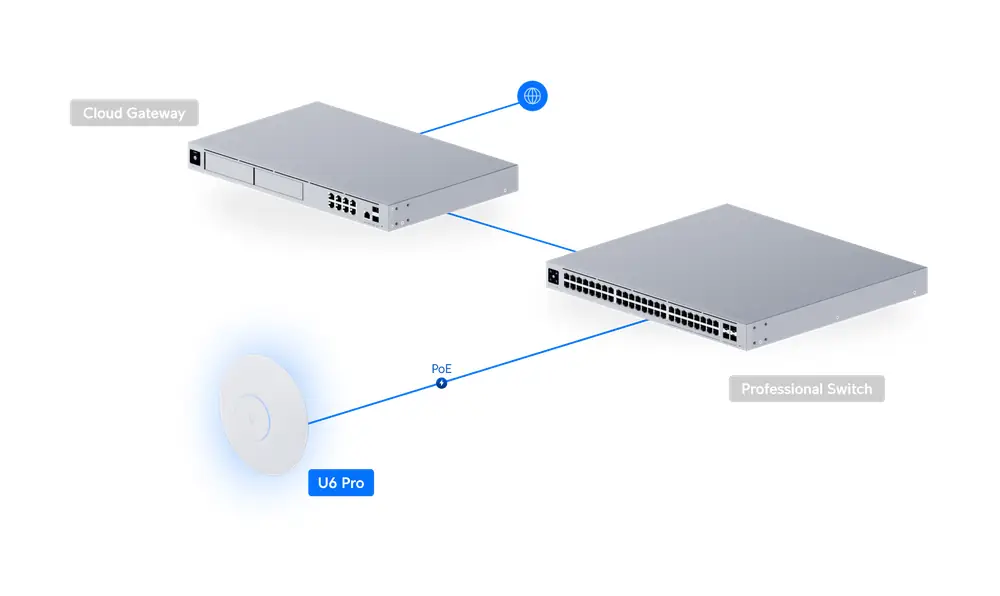 Cloud Gateway

Professional Switch

PoE

U6 Pro