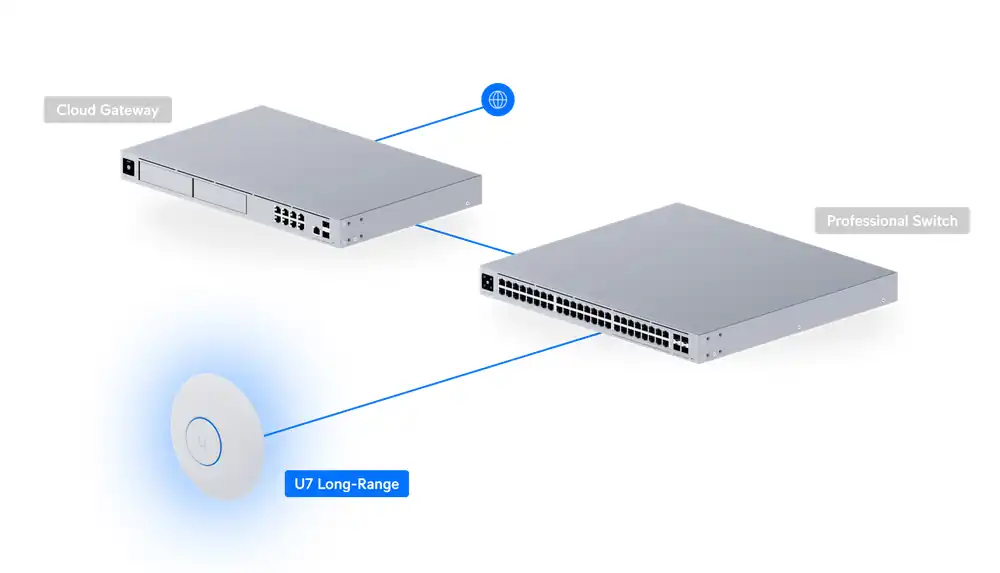 Cloud Gateway

Professional Switch

U7 Long-Range