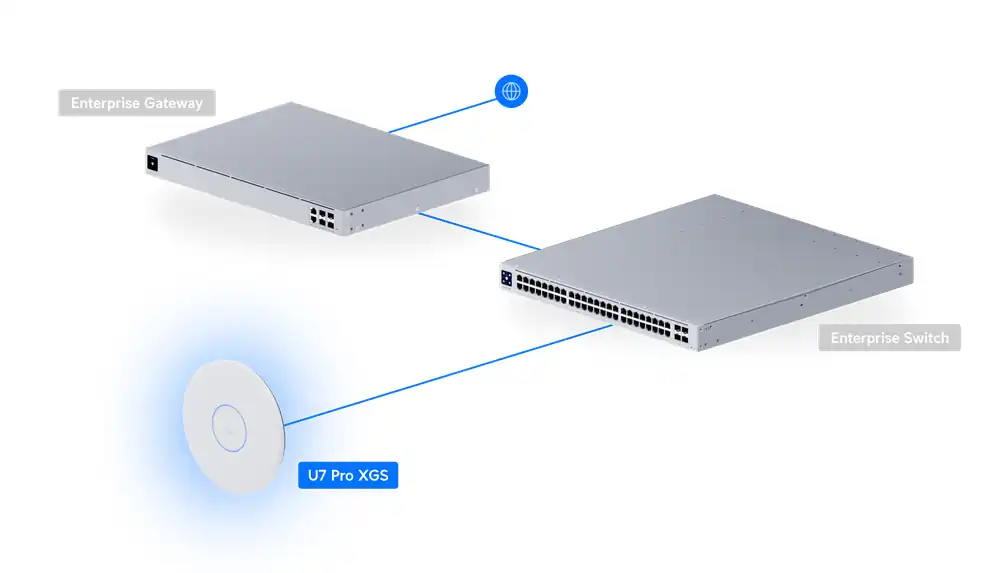 Enterprise Gateway

Enterprise Switch

U7 Pro XGS