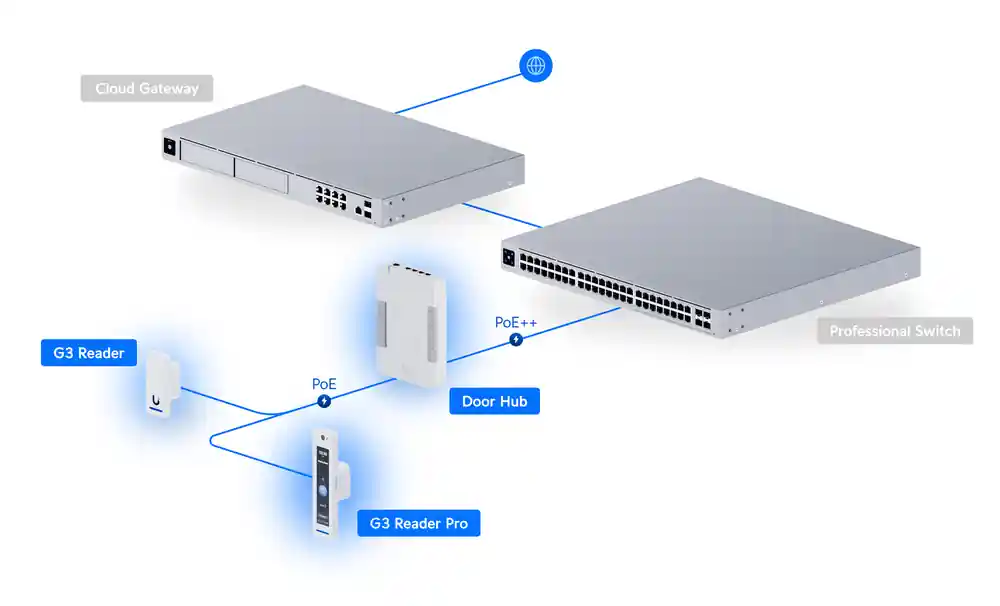 Cloud Gateway

Professional Switch

PoE++

G3 Reader

PoE

Door Hub

G3 Reader Pro