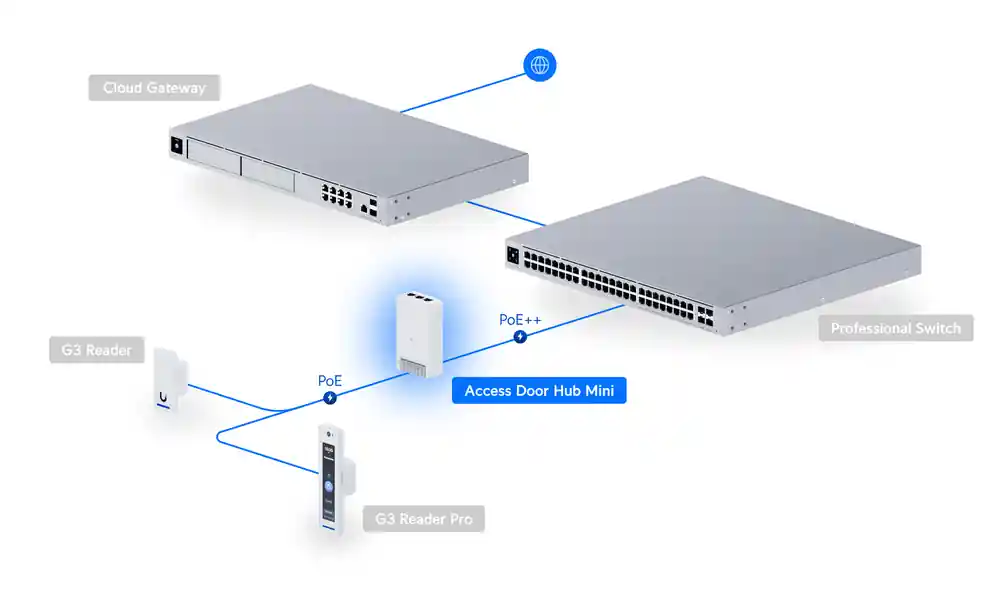 Cloud Gateway

Professional Switch

PoE++

G3 Reader

PoE

Access Door Hub Mini

G3 Reader Pro