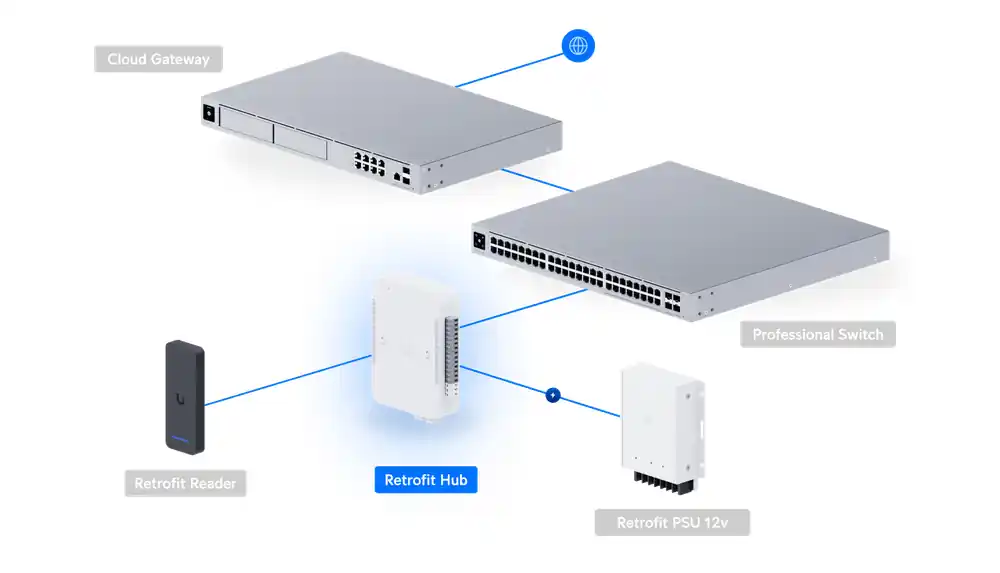 Cloud Gateway

Professional Switch

Retrofit Reader

Retrofit Hub

Retrofit PSU 12v