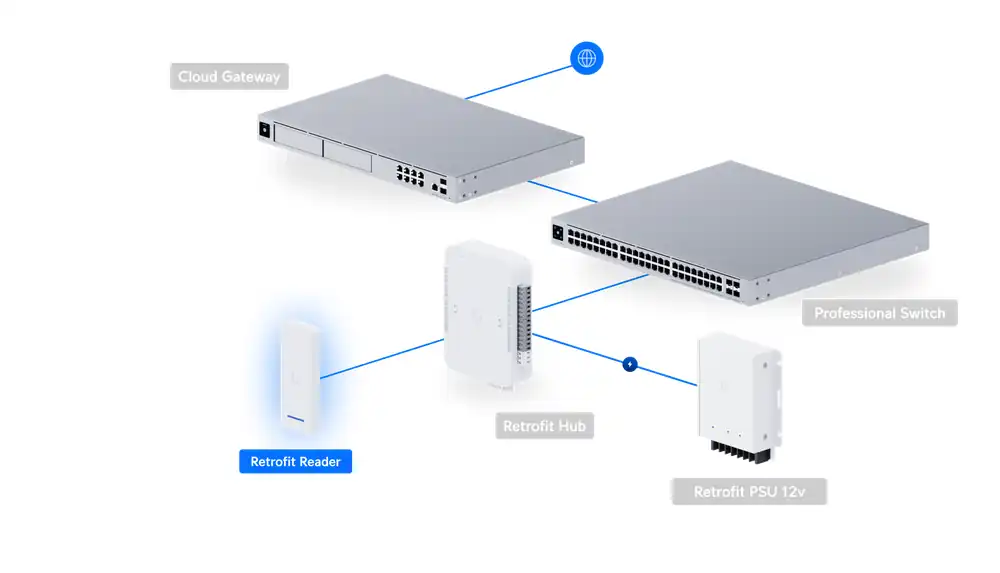 Cloud Gateway

Professional Switch

Retrofit Hub

Retrofit Reader

Retrofit PSU 12v