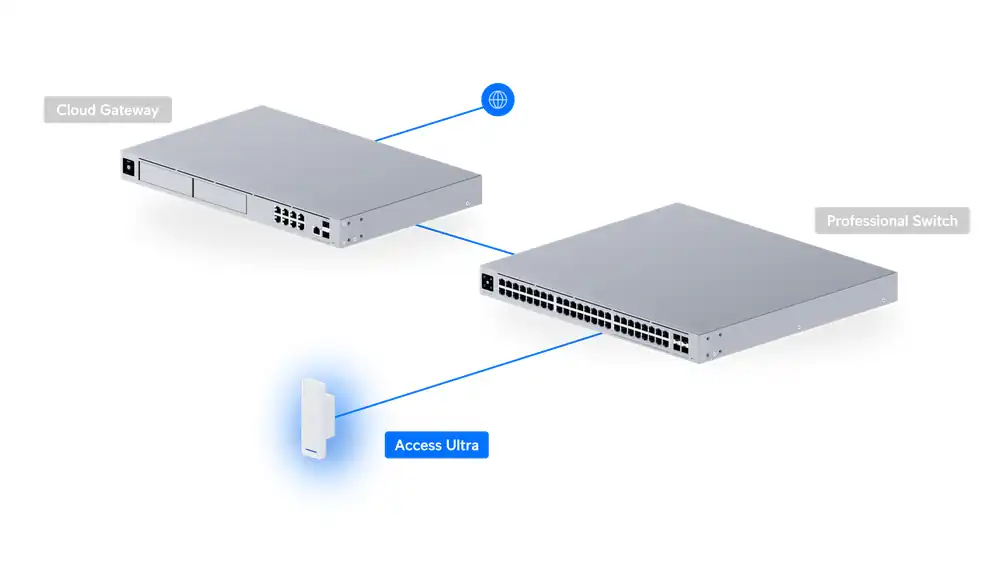 Cloud Gateway

Professional Switch

Access Ultra