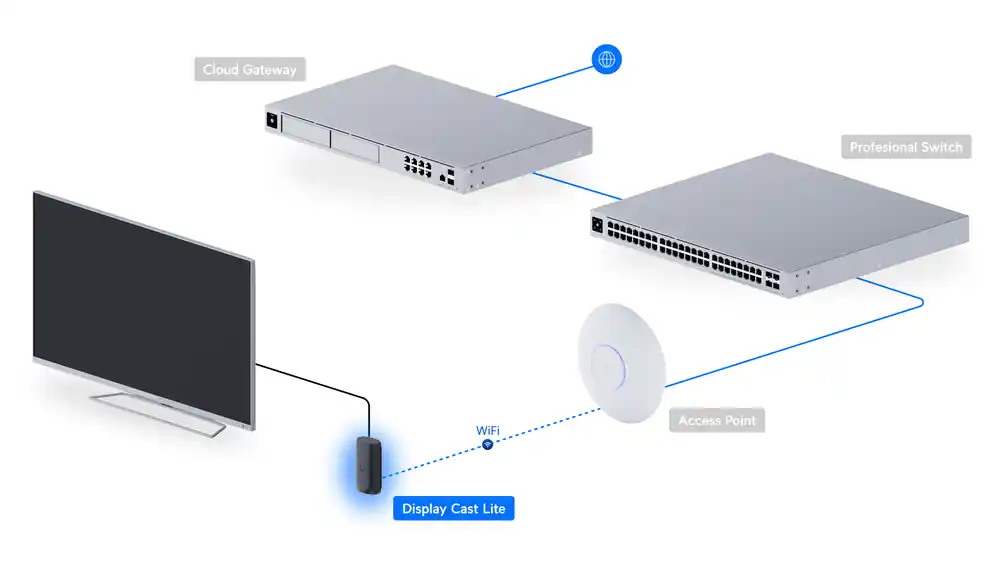 Cloud Gateway

Profesional Switch

WiFi

Access Point

Display Cast Lite