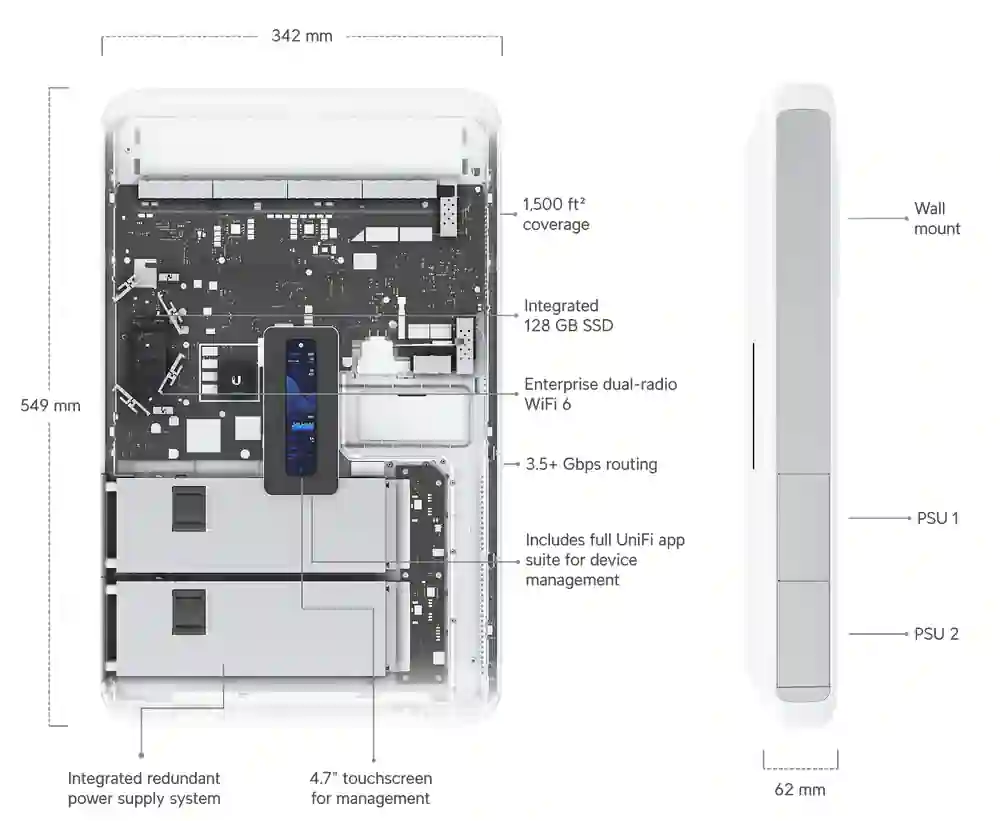 342 mm

549 mm

1,500 ft²
coverage

Integrated
128 GB SSD

Enterprise dual-radio
WiFi 6

3.5+ Gbps routing

Includes full UniFi app suite for device management

Integrated redundant power supply system

4.7" touchscreen for management

Wall
mount

PSU 1

PSU 2

62 mm