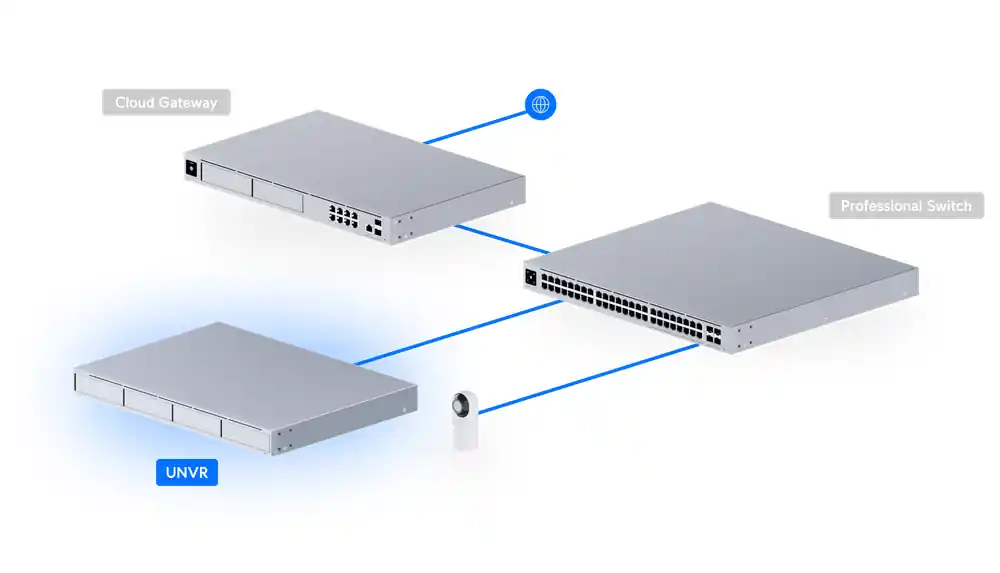 Cloud Gateway

Professional Switch

UNVR