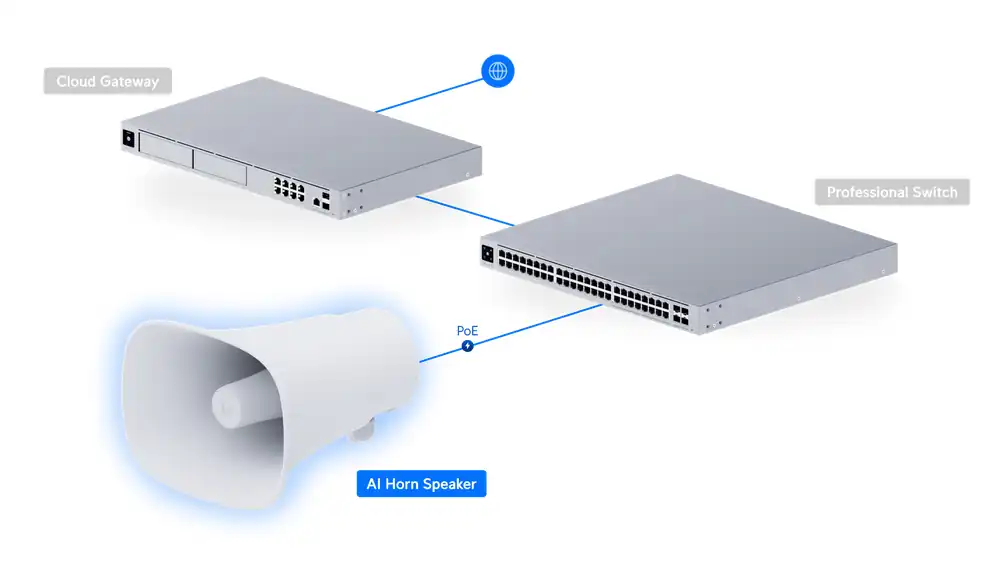 Cloud Gateway

Professional Switch

PoE

AI Horn Speaker