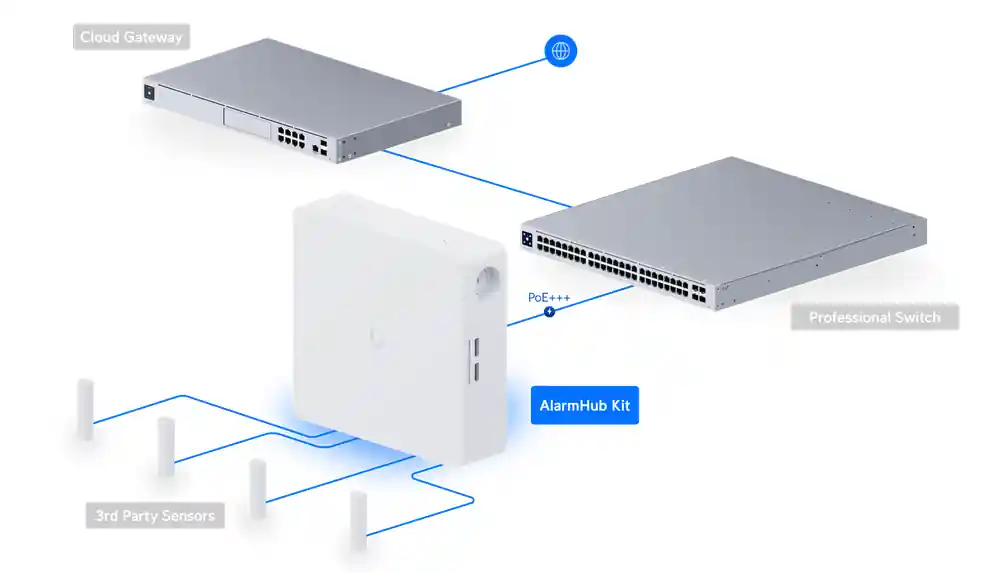 Cloud Gateway

PoE+++

Professional Switch

AlarmHub Kit

3rd Party Sensors