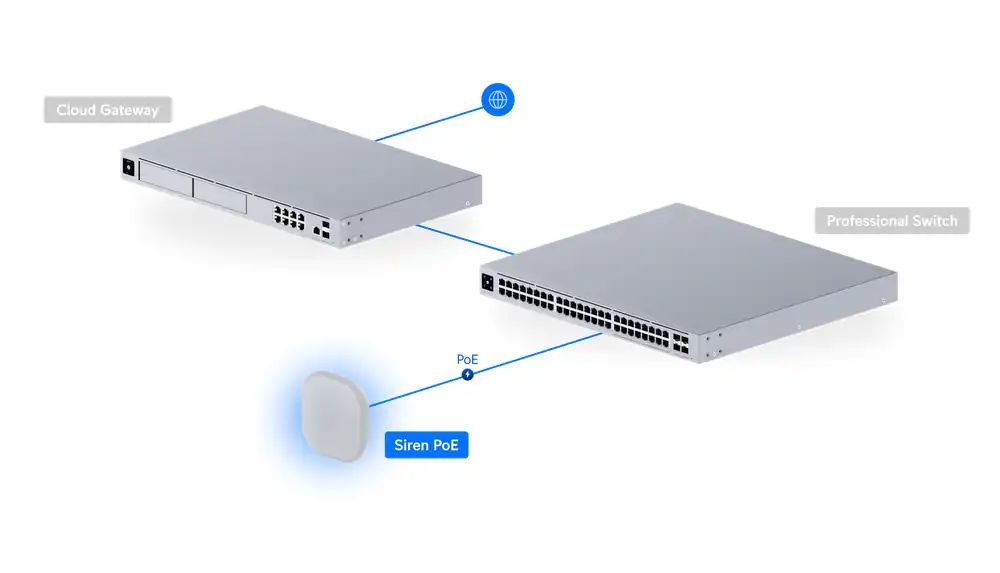 Cloud Gateway

Professional Switch

PoE

Siren PoE