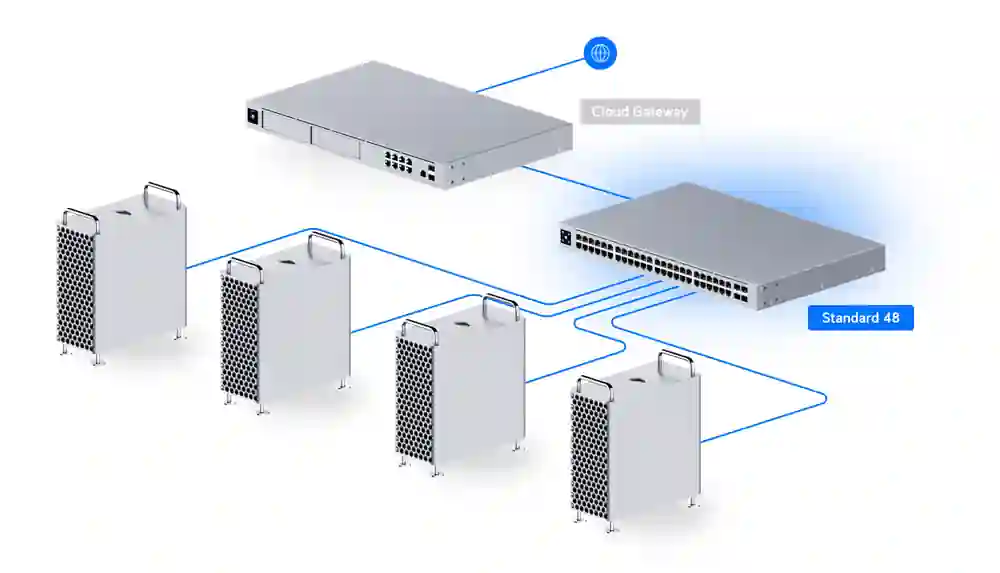 Cloud Gateway

Standard 48