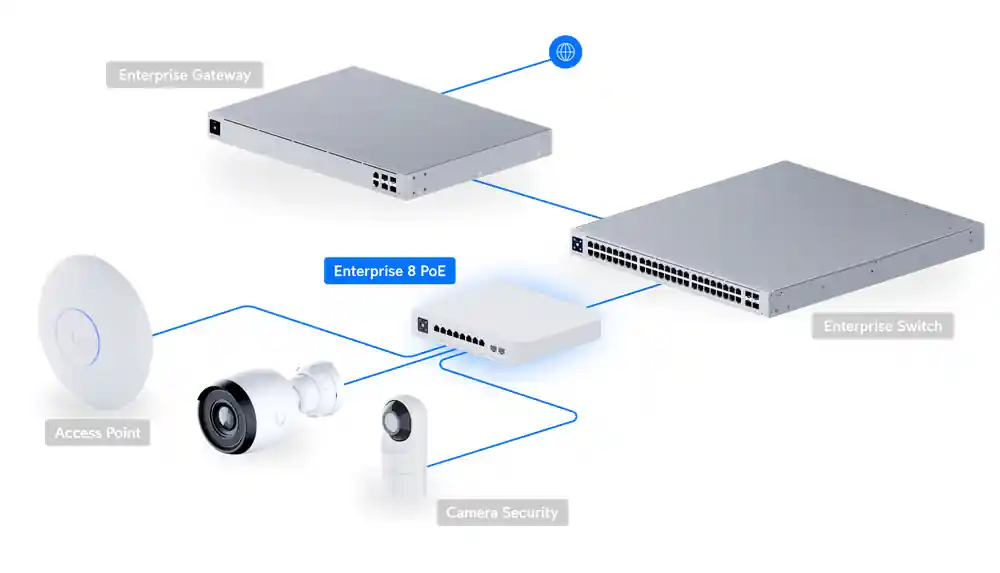 Enterprise Gateway

Enterprise 8 PoE

Enterprise Switch

Access Point

Camera Security