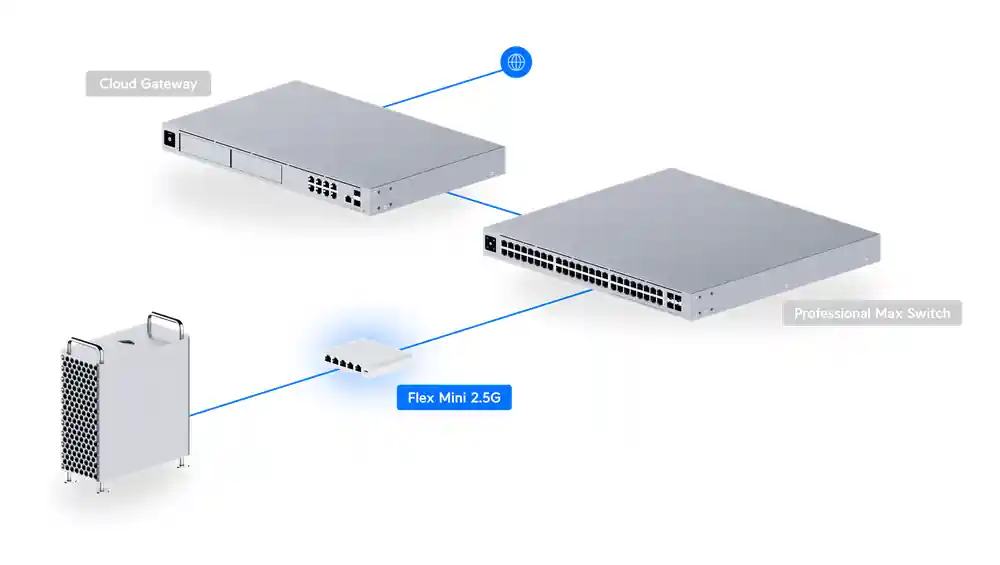 Cloud Gateway

Professional Max Switch

Flex Mini 2.5G