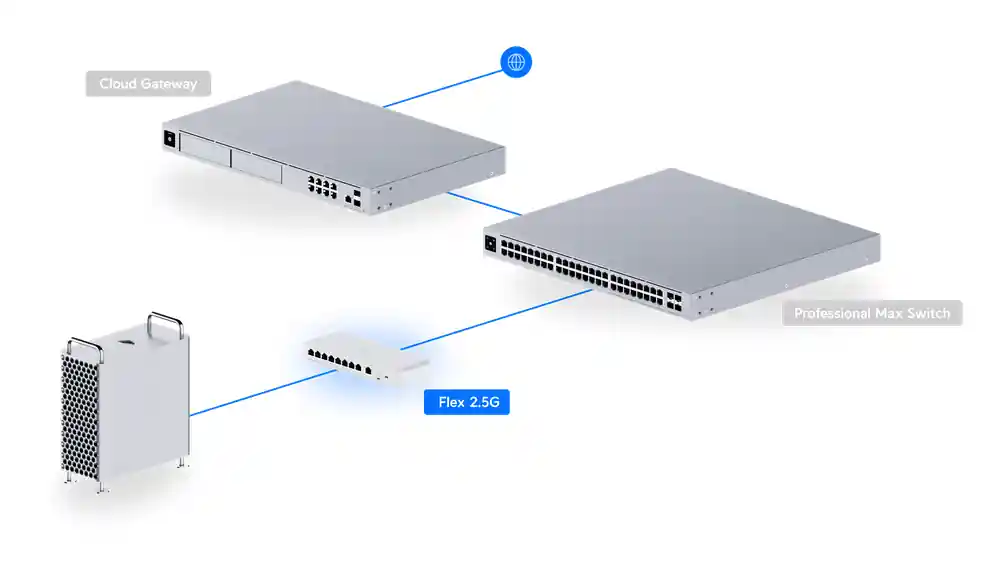 Cloud Gateway

Professional Max Switch

Flex 2.5G