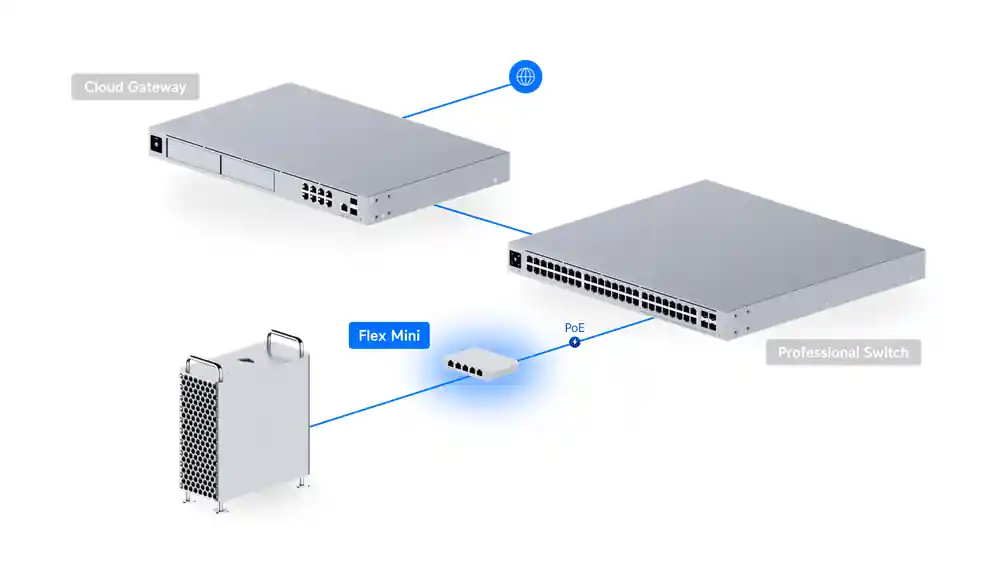 Cloud Gateway

Flex Mini

PoE

Professional Switch