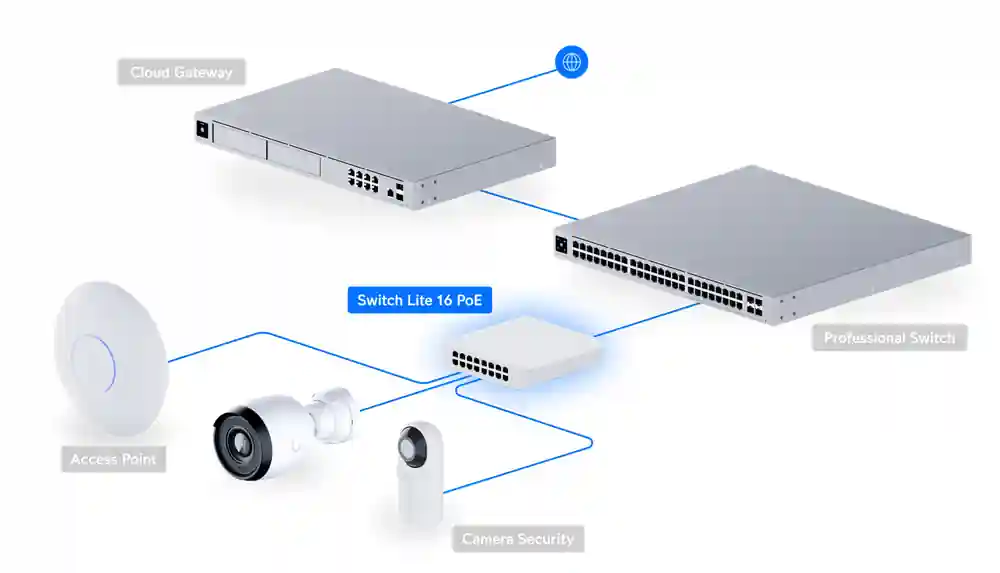 Cloud Gateway

Switch Lite 16 PoE

Professional Switch

Access Point

Camera Security