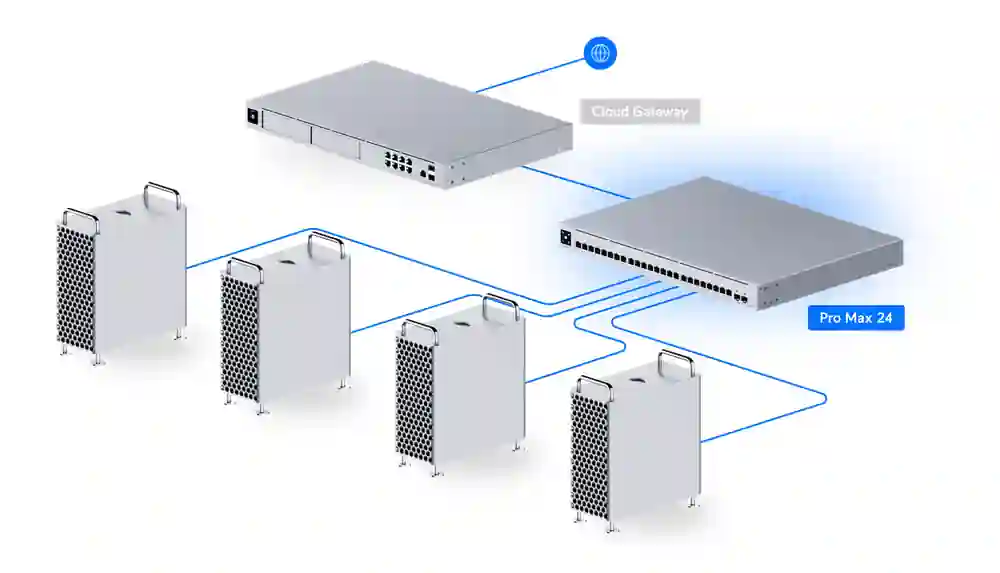 Cloud Gateway

Pro Max 24