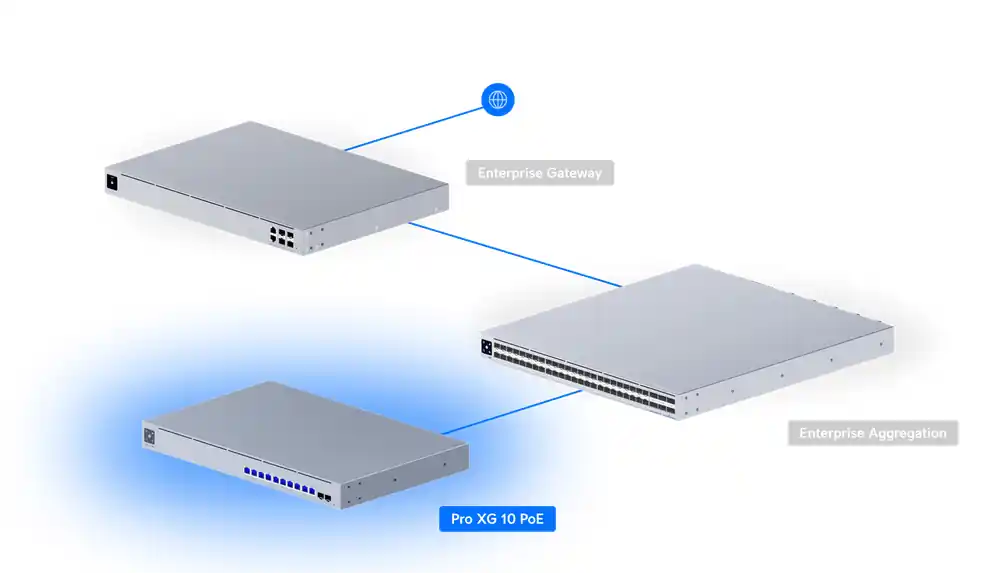 Enterprise Gateway

Enterprise Aggregation

Pro XG 10 PoE