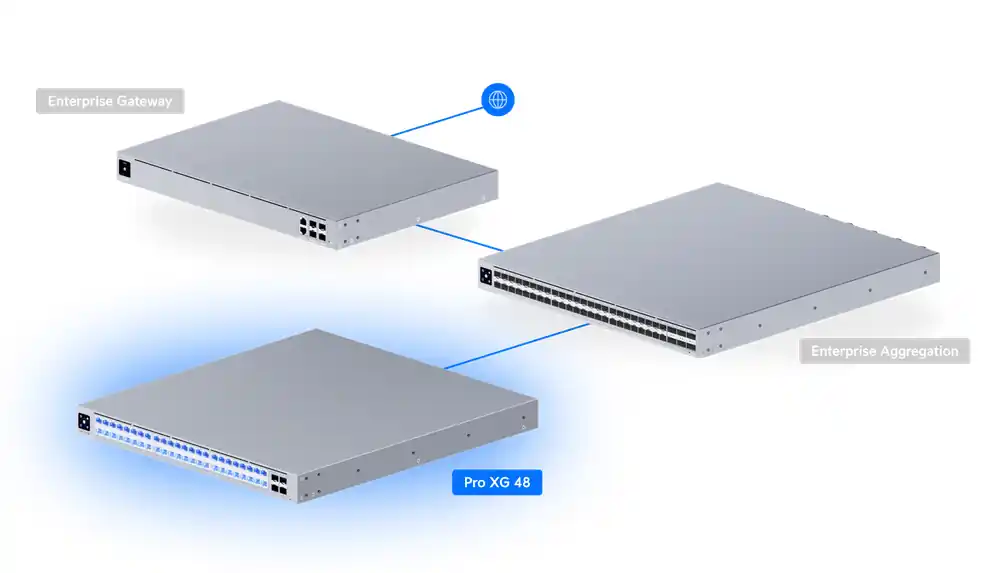 Enterprise Gateway

Enterprise Aggregation

Pro XG 48