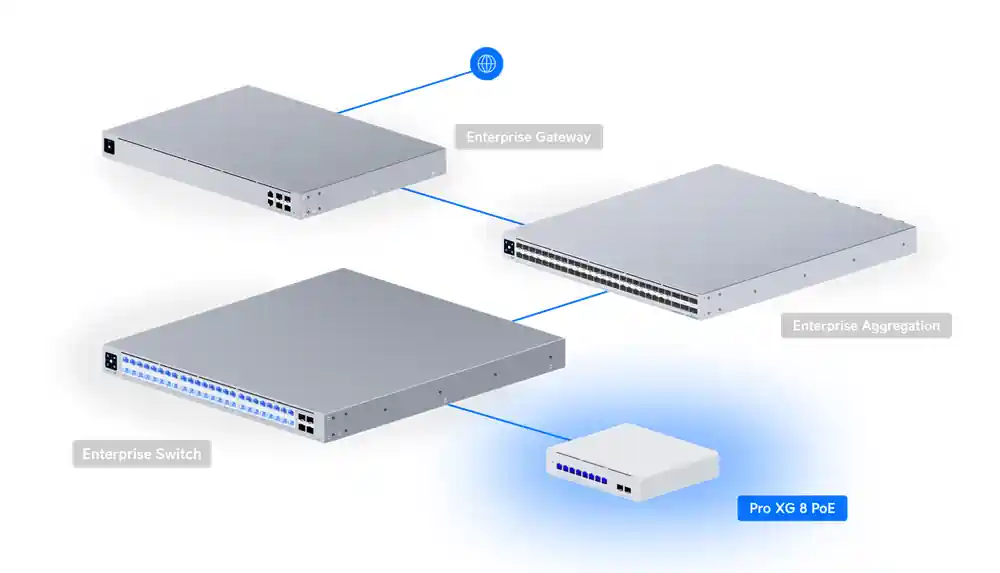 Enterprise Gateway

Enterprise Aggregation

Enterprise Switch

Pro XG 8 PoE