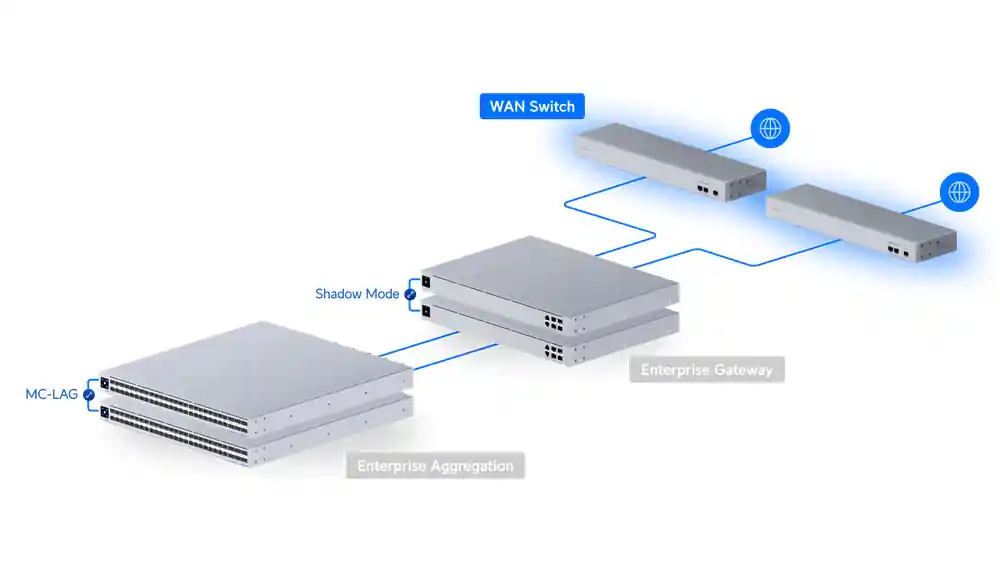 WAN Switch

Shadow Mode

Enterprise Gateway

MC-LAG

Enterprise Aggregation