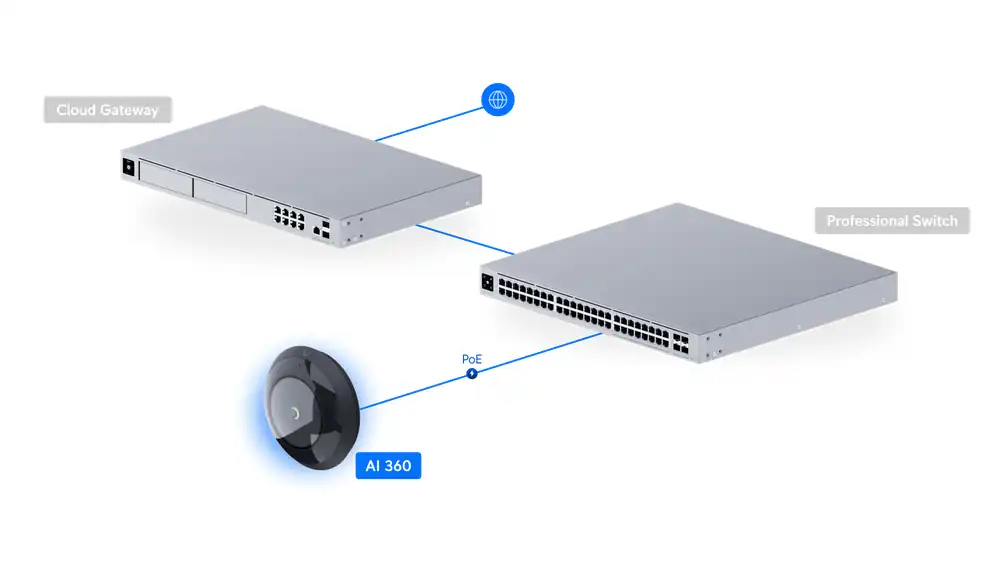 Cloud Gateway

Professional Switch

PoE

AI 360