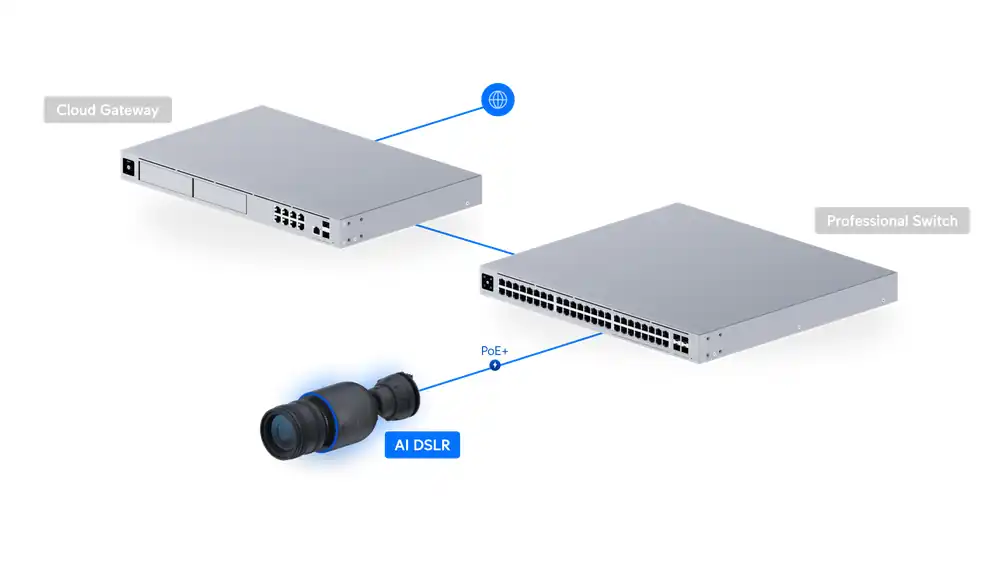 Cloud Gateway

Professional Switch

PoE+

AI DSLR