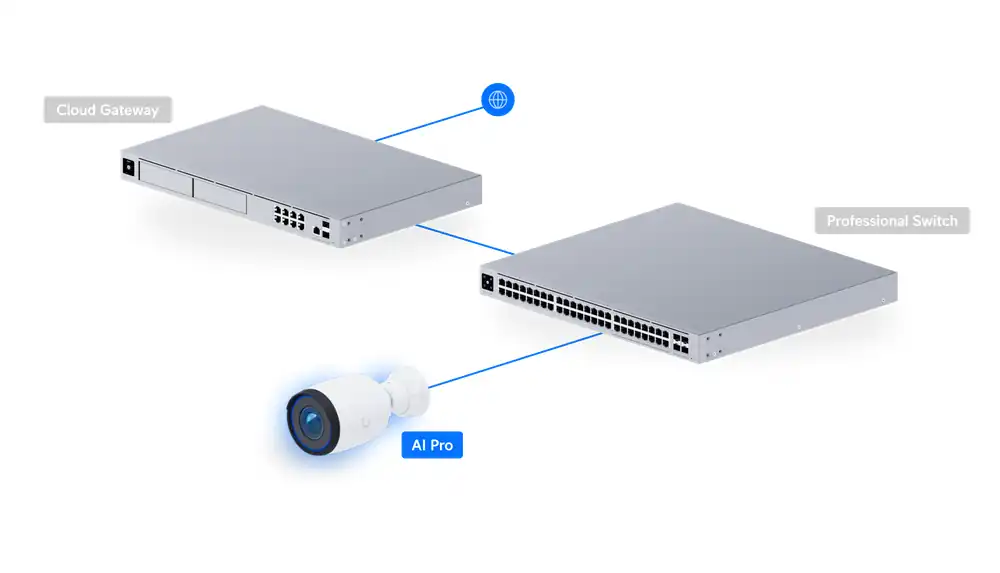 Cloud Gateway

Professional Switch

AI Pro