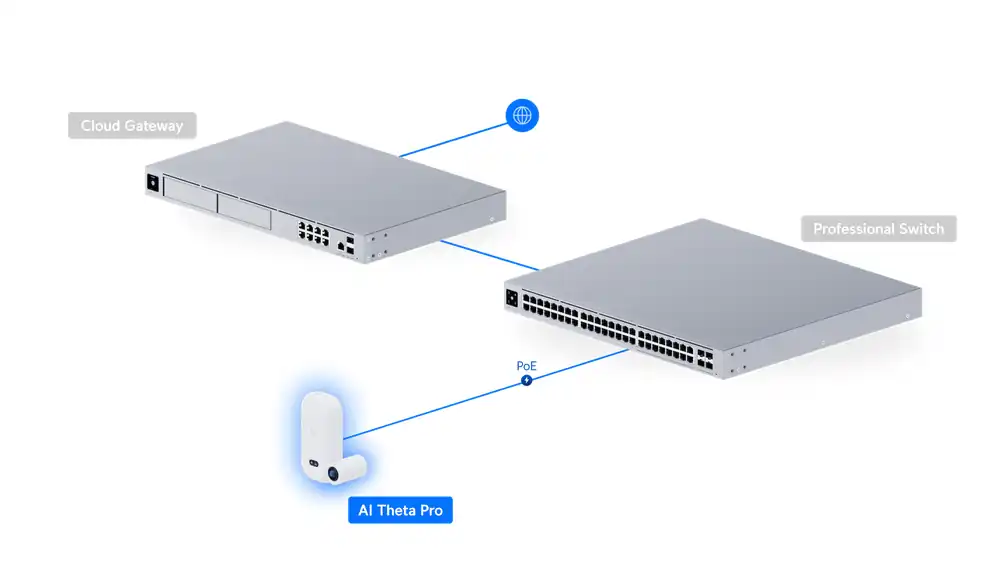 Cloud Gateway

Professional Switch

PoE

AI Theta Pro