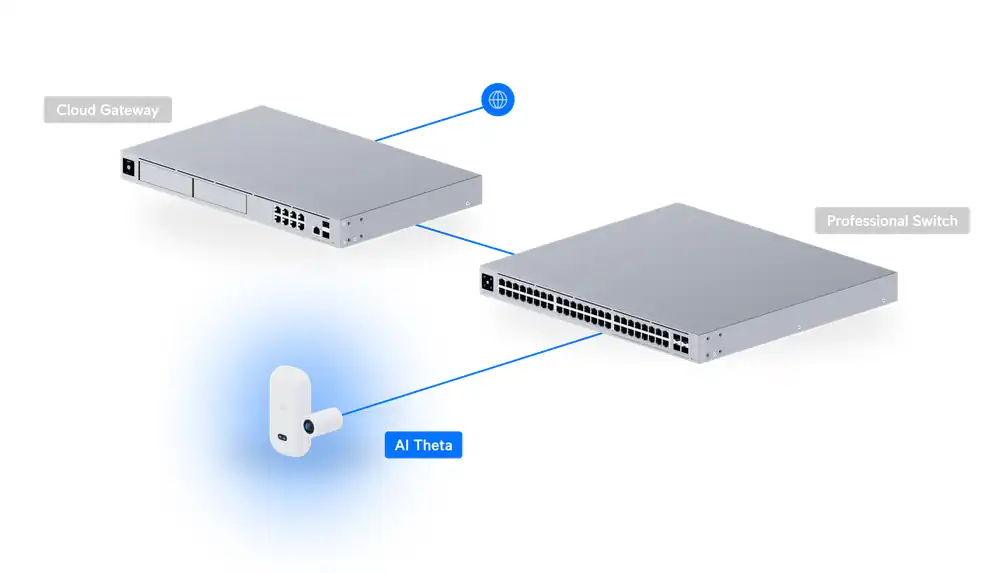 Cloud Gateway

Professional Switch

AI Theta