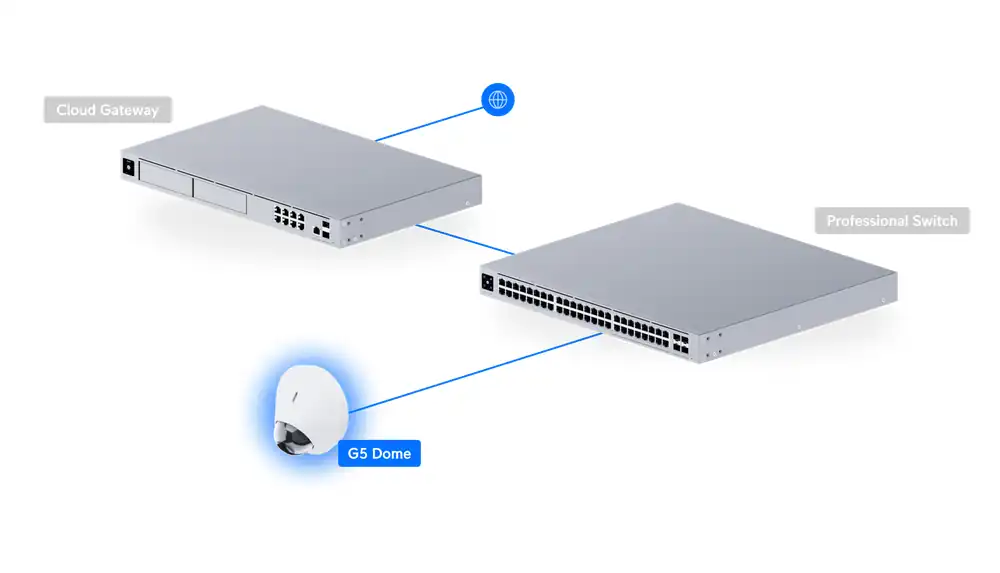 Cloud Gateway

Professional Switch

G5 Dome