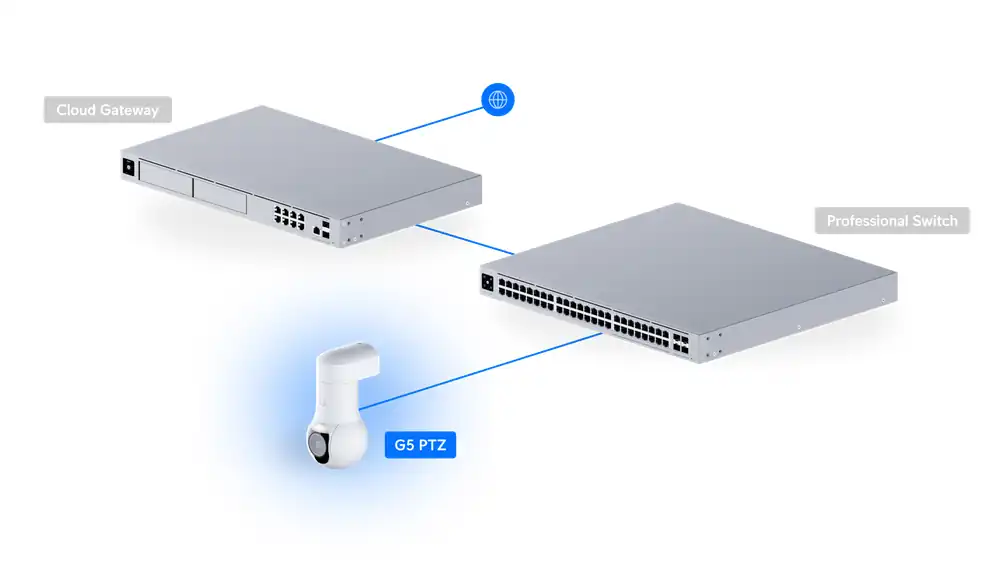 Cloud Gateway

Professional Switch

G5 PTZ