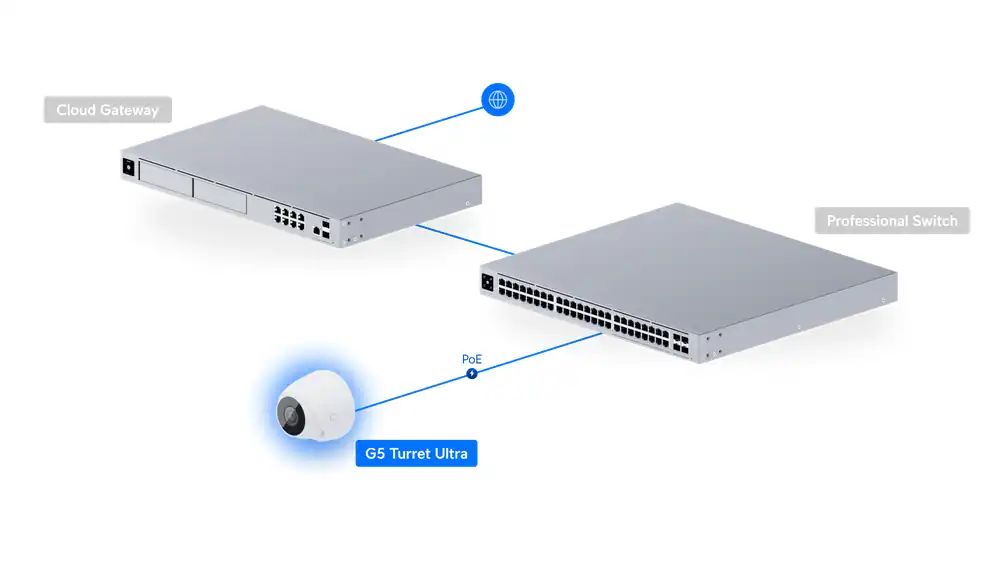 Cloud Gateway

Professional Switch

PoE

G5 Turret Ultra