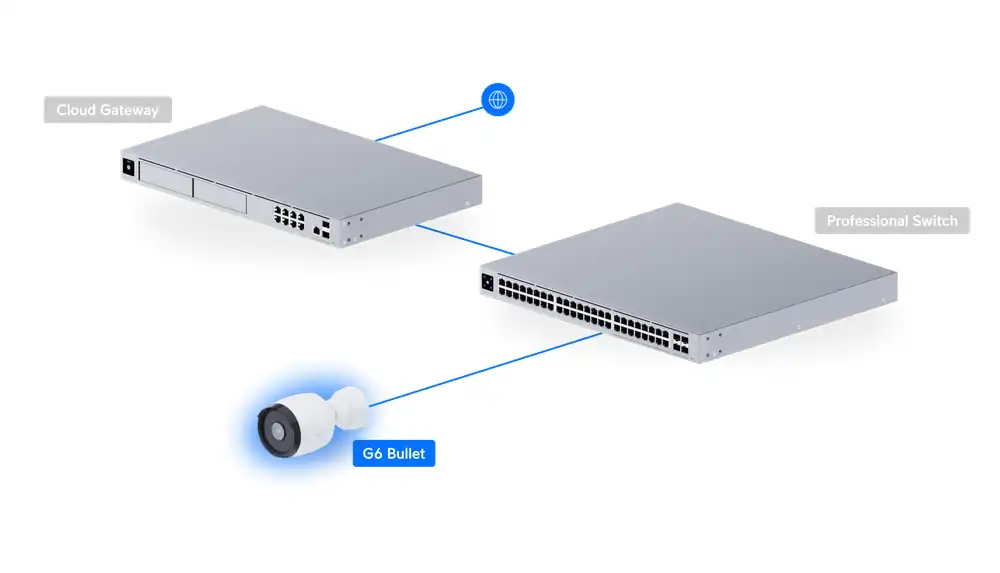 Cloud Gateway

Professional Switch

G6 Bullet